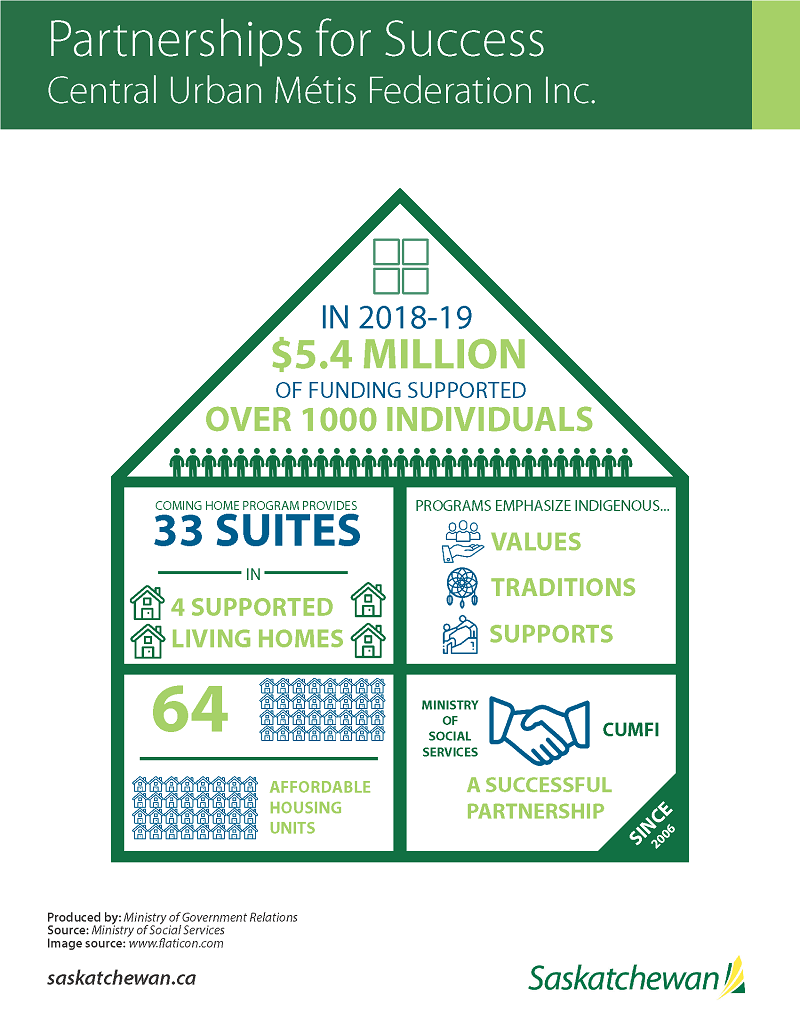 Partnerships for Success
Central Urban Métis Federation Inc.

IN 2018-19
$5.4 MILLION
OF FUNDING SUPPORTED
OVER 1000 INDIVIDUALS

COMING HOME PROGRAM PROVIDES
33 SUITES
IN
4 SUPPORTED LIVING HOMES

PROGRAMS EMPHASIZE INDIGENOUS...
VALUES
TRADITIONS
SUPPORTS

64
AFFORDABLE HOUSING UNITS

MINISTRY OF SOCIAL SERVICES
CUMFI
A SUCCESSFUL PARTNERSHIP
SINCE 2006

Produced by: Ministry of Government Relations
Source: Ministry of Social Services
Image source: www.flaticon.com

saskatchewan.ca

Saskatchewan